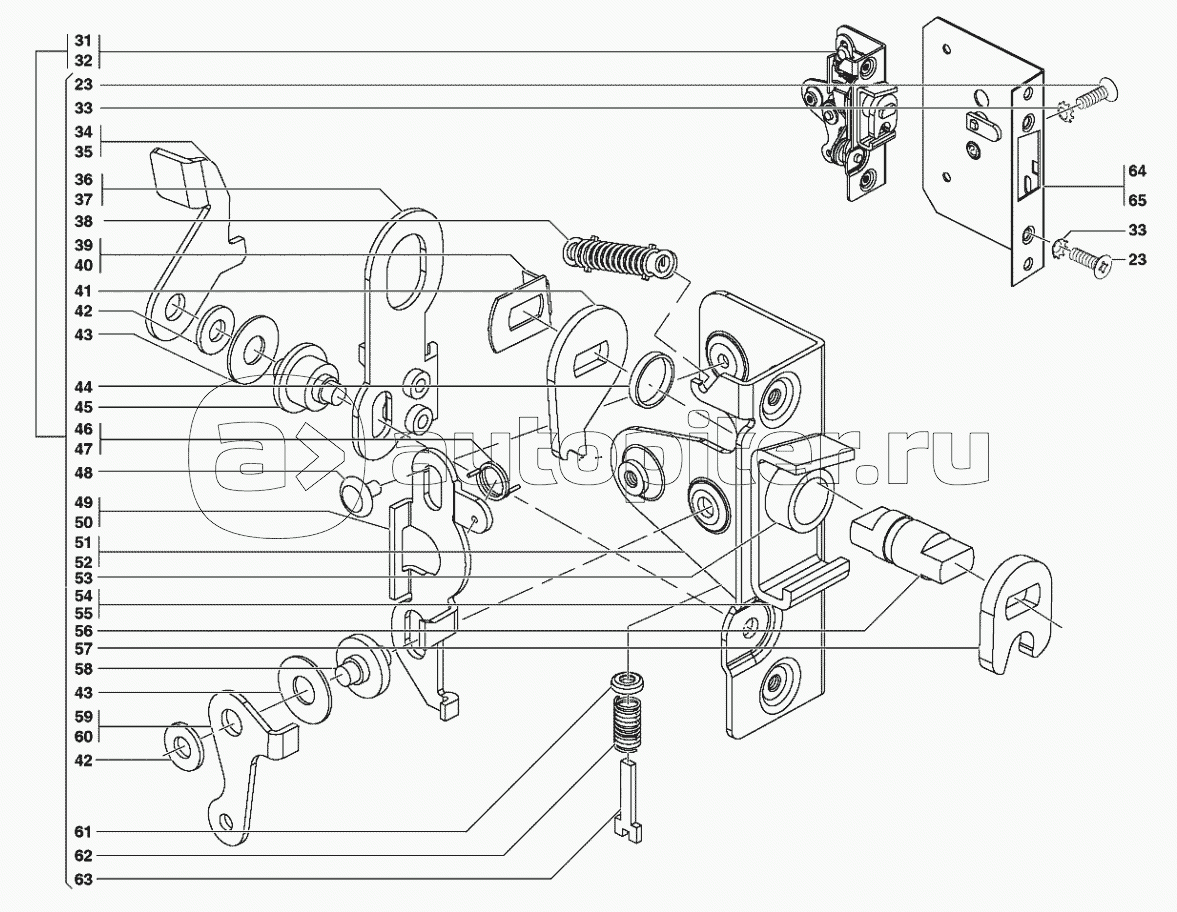 31
32
23
33
34
35
36
37
38
39
40
41
42
43
44
45
46
47
48
49
50
51
52
53
54
55
56
57
58
43
59
60
42
61
62
63
64
65
33
23
autopiter.ru